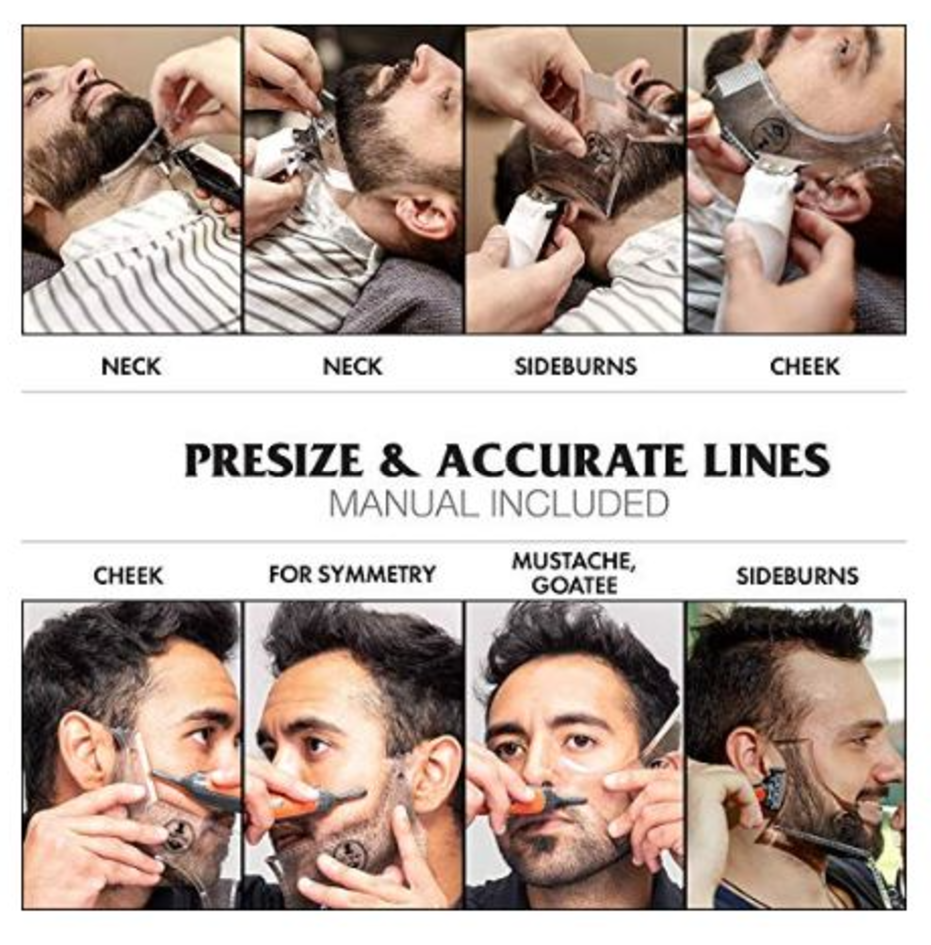 NECK NECK SIDEBURNS CHEEK

PRESIZE & ACCURATE LINES
MANUAL INCLUDED

CHEEK FOR SYMMETRY MUSTACHE, GOATEE SIDEBURNS